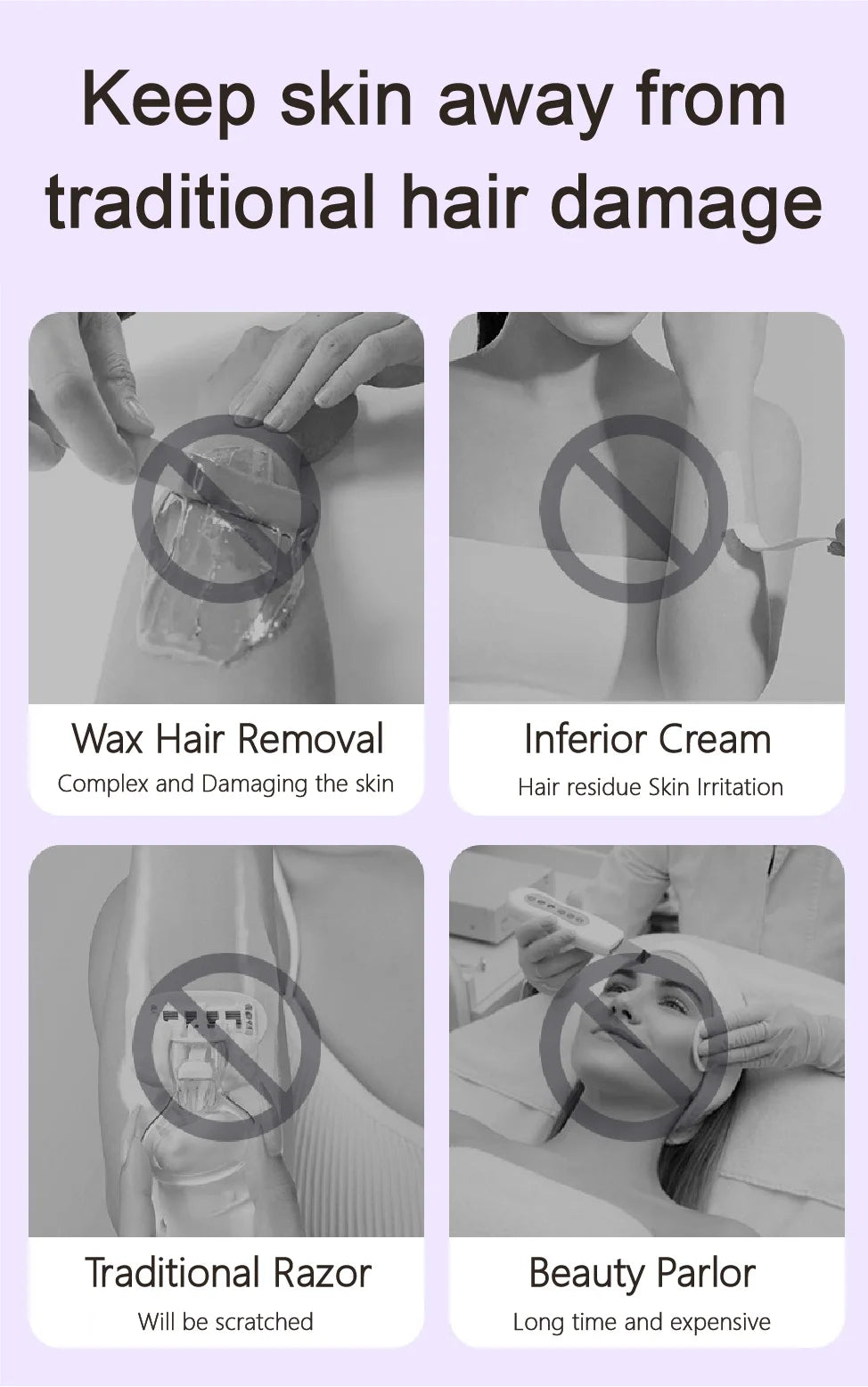 Keep skin away from traditional hair damage

Wax Hair Removal
Complex and Damaging the skin

Inferior Cream
Hair residue Skin Irritation

Traditional Razor
Will be scratched

Beauty Parlor
Long time and expensive