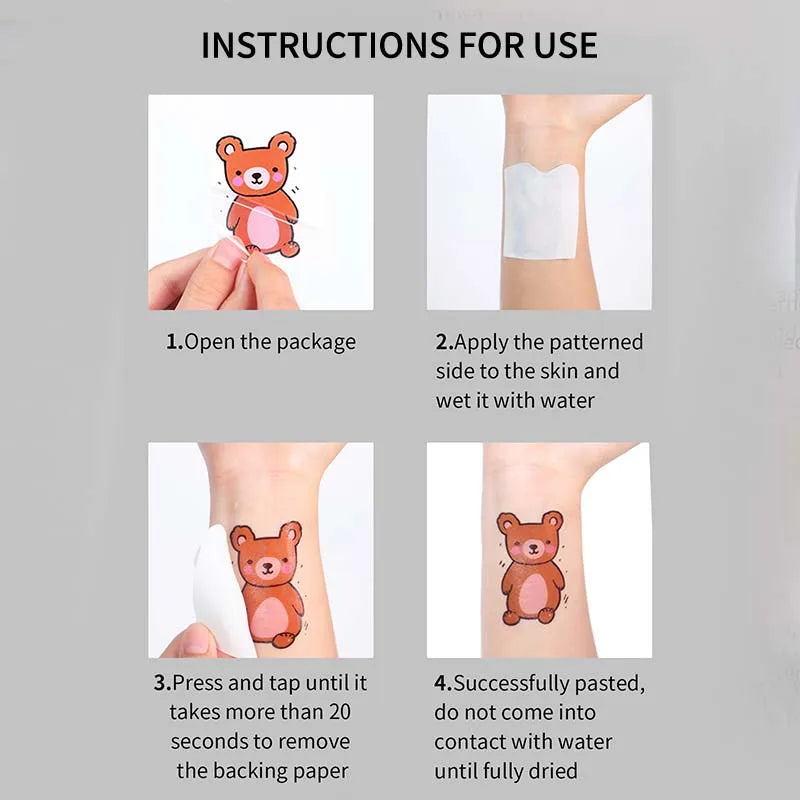 INSTRUCTIONS FOR USE

1.Open the package

2.Apply the patterned side to the skin and wet it with water

3.Press and tap until it takes more than 20 seconds to remove the backing paper

4.Successfully pasted, do not come into contact with water until fully dried