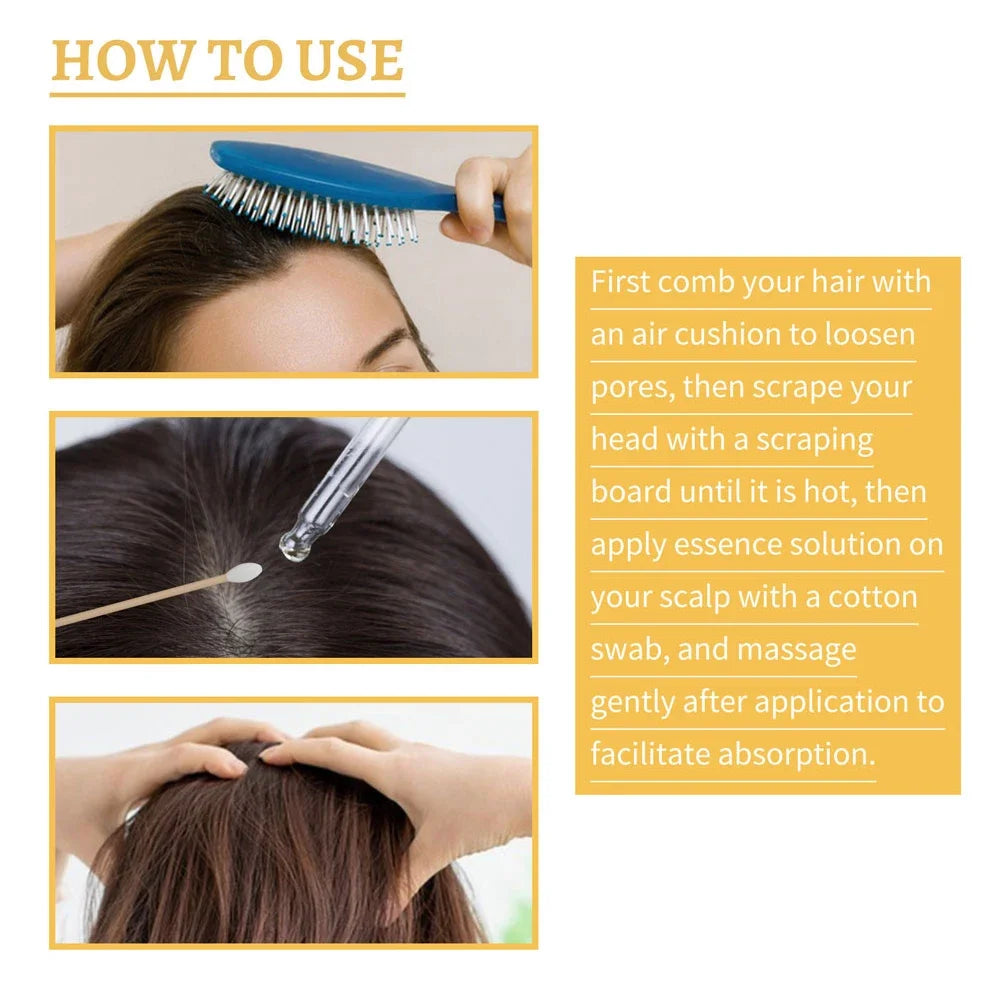 HOW TO USE

First comb your hair with an air cushion to loosen pores, then scrape your head with a scraping board until it is hot, then apply essence solution on your scalp with a cotton swab, and massage gently after application to facilitate absorption.